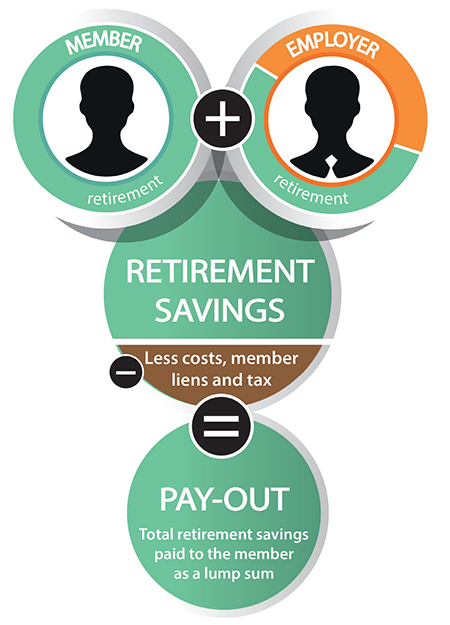 MEMBER

retirement

+

EMPLOYER

retirement

RETIREMENT SAVINGS

−

Less costs, member liens and tax

=

PAY-OUT

Total retirement savings paid to the member as a lump sum